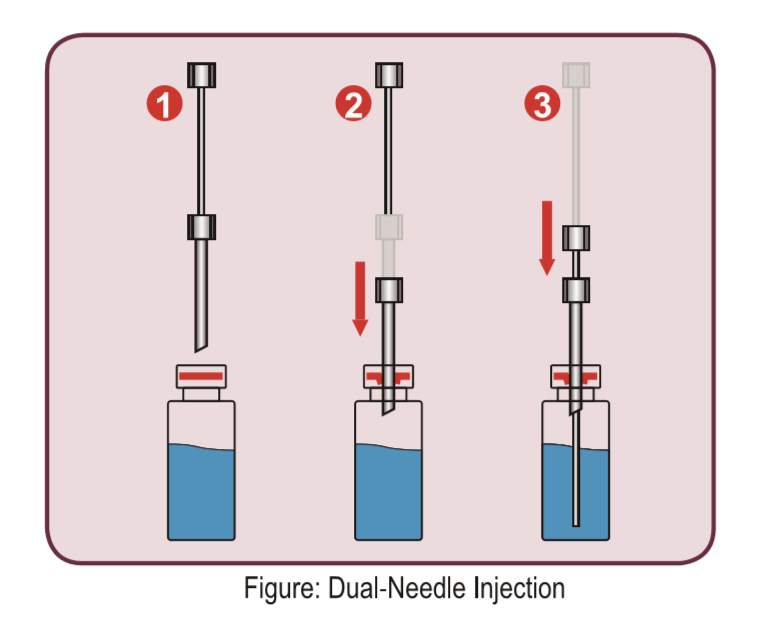 1

2

3

Figure: Dual-Needle Injection