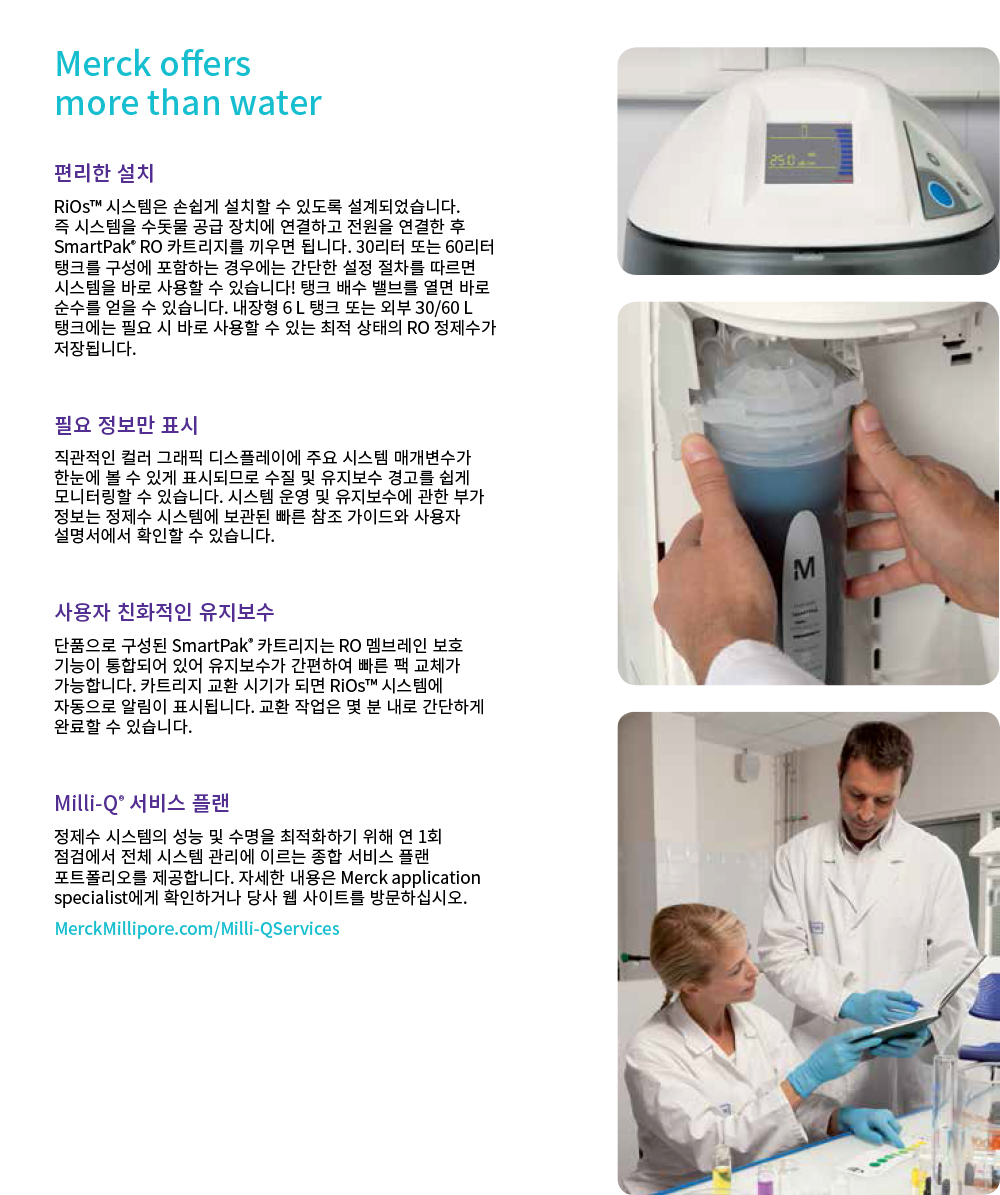 Merck offers more than water

편리한 설치

RiOs™ 시스템은 손쉽게 설치할 수 있도록 설계되었습니다. 즉 시스템을 수돗물 공급 장치에 연결하고 전원을 연결한 후 SmartPak® RO 카트리지를 끼우면 됩니다. 30리터 또는 60리터 탱크를 구성에 포함하는 경우에는 간단한 설정 절차를 따르면 시스템을 바로 사용할 수 있습니다! 탱크 배수 밸브를 열면 바로 순수를 얻을 수 있습니다. 내장형 6 L 탱크 또는 외부 30/60 L 탱크에는 필요 시 바로 사용할 수 있는 최적 상태의 RO 정제수가 저장됩니다.

필요 정보만 표시

직관적인 컬러 그래픽 디스플레이에 주요 시스템 매개변수가 한눈에 볼 수 있게 표시되므로 수질 및 유지보수 경고를 쉽게 모니터링할 수 있습니다. 시스템 운영 및 유지보수에 관한 부가 정보는 정제수 시스템에 보관된 빠른 참조 가이드와 사용자 설명서에서 확인할 수 있습니다.

사용자 친화적인 유지보수

단품으로 구성된 SmartPak® 카트리지는 RO 멤브레인 보호 기능이 통합되어 있어 유지보수가 간편하여 빠른 팩 교체가 가능합니다. 카트리지 교환 시기가 되면 RiOs™ 시스템에 자동으로 알림이 표시됩니다. 교환 작업은 몇 분 내로 간단하게 완료할 수 있습니다.

Milli-Q® 서비스 플랜

정제수 시스템의 성능 및 수명을 최적화하기 위해 연 1회 점검에서 전체 시스템 관리에 이르는 종합 서비스 플랜 포트폴리오를 제공합니다. 자세한 내용은 Merck application specialist에게 확인하거나 당사 웹 사이트를 방문하십시오.

MerckMillipore.com/Milli-QServices

25.0

M