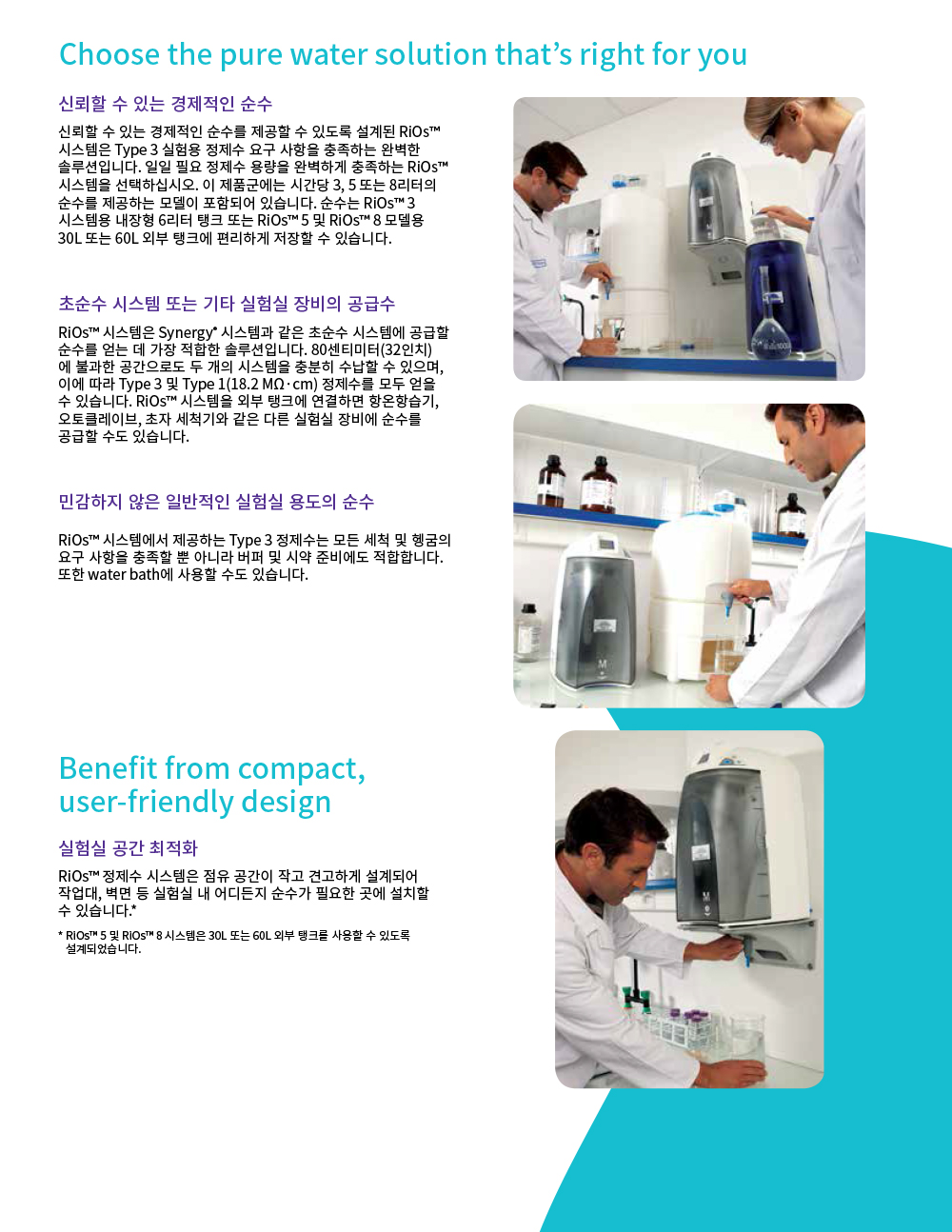 Choose the pure water solution that's right for you

신뢰할 수 있는 경제적인 순수

신뢰할 수 있는 경제적인 순수를 제공할 수 있도록 설계된 RiOs™ 시스템은 Type 3 실험용 정제수 요구 사항을 충족하는 완벽한 솔루션입니다. 일일 필요 정제수 용량을 완벽하게 충족하는 RiOs™ 시스템을 선택하십시오. 이 제품군에는 시간당 3, 5 또는 8리터의 순수를 제공하는 모델이 포함되어 있습니다. 순수는 RiOs™ 3 시스템용 내장형 6리터 탱크 또는 RiOs™ 5 및 RiOs™ 8 모델용 30L 또는 60L 외부 탱크에 편리하게 저장할 수 있습니다.

초순수 시스템 또는 기타 실험실 장비의 공급수

RiOs™ 시스템은 Synergy® 시스템과 같은 초순수 시스템에 공급할 순수를 얻는 데 가장 적합한 솔루션입니다. 80센티미터(32인치)에 불과한 공간으로도 두 개의 시스템을 충분히 수납할 수 있으며, 이에 따라 Type 3 및 Type 1(18.2 MΩ·cm) 정제수를 모두 얻을 수 있습니다. RiOs™ 시스템을 외부 탱크에 연결하면 항온항습기, 오토클레이브, 초자 세척기와 같은 다른 실험실 장비에 순수를 공급할 수도 있습니다.

민감하지 않은 일반적인 실험실 용도의 순수

RiOs™ 시스템에서 제공하는 Type 3 정제수는 모든 세척 및 헹굼의 요구 사항을 충족할 뿐 아니라 버퍼 및 시약 준비에도 적합합니다. 또한 water bath에 사용할 수도 있습니다.

Benefit from compact, user-friendly design

실험실 공간 최적화

RiOs™ 정제수 시스템은 점유 공간이 작고 견고하게 설계되어 작업대, 벽면 등 실험실 내 어디든지 순수가 필요한 곳에 설치할 수 있습니다.*

* RiOs™ 5 및 RiOs™ 8 시스템은 30L 또는 60L 외부 탱크를 사용할 수 있도록 설계되었습니다.