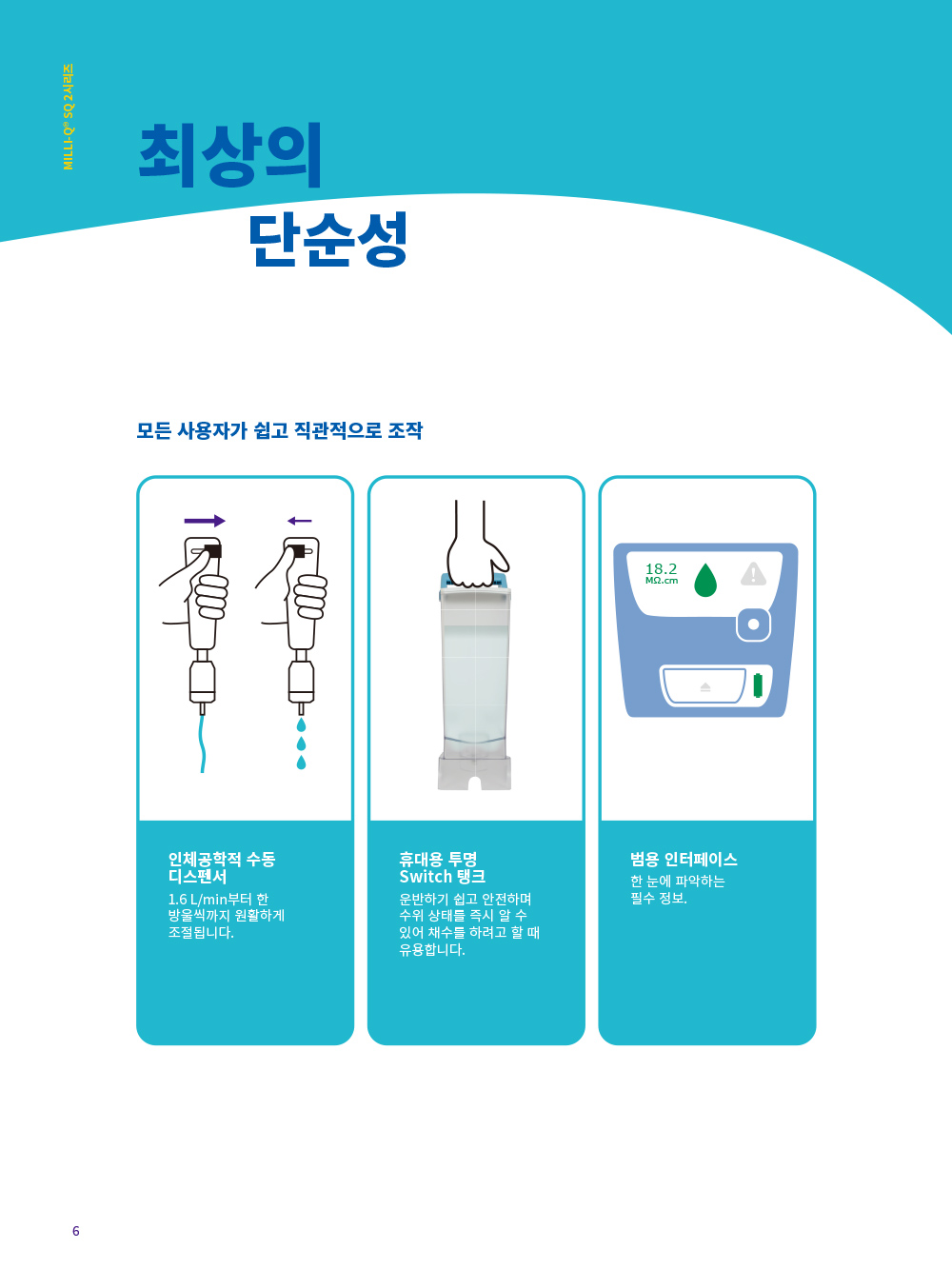 MILLI-Q® SQ 2시리즈

최상의 단순성

모든 사용자가 쉽고 직관적으로 조작

18.2
MΩ.cm

인체공학적 수동 디스펜서
1.6 L/min부터 한 방울씩까지 원활하게 조절됩니다.

휴대용 투명 Switch 탱크
운반하기 쉽고 안전하며 수위 상태를 즉시 알 수 있어 채수를 하려고 할 때 유용합니다.

범용 인터페이스
한 눈에 파악하는 필수 정보.

6