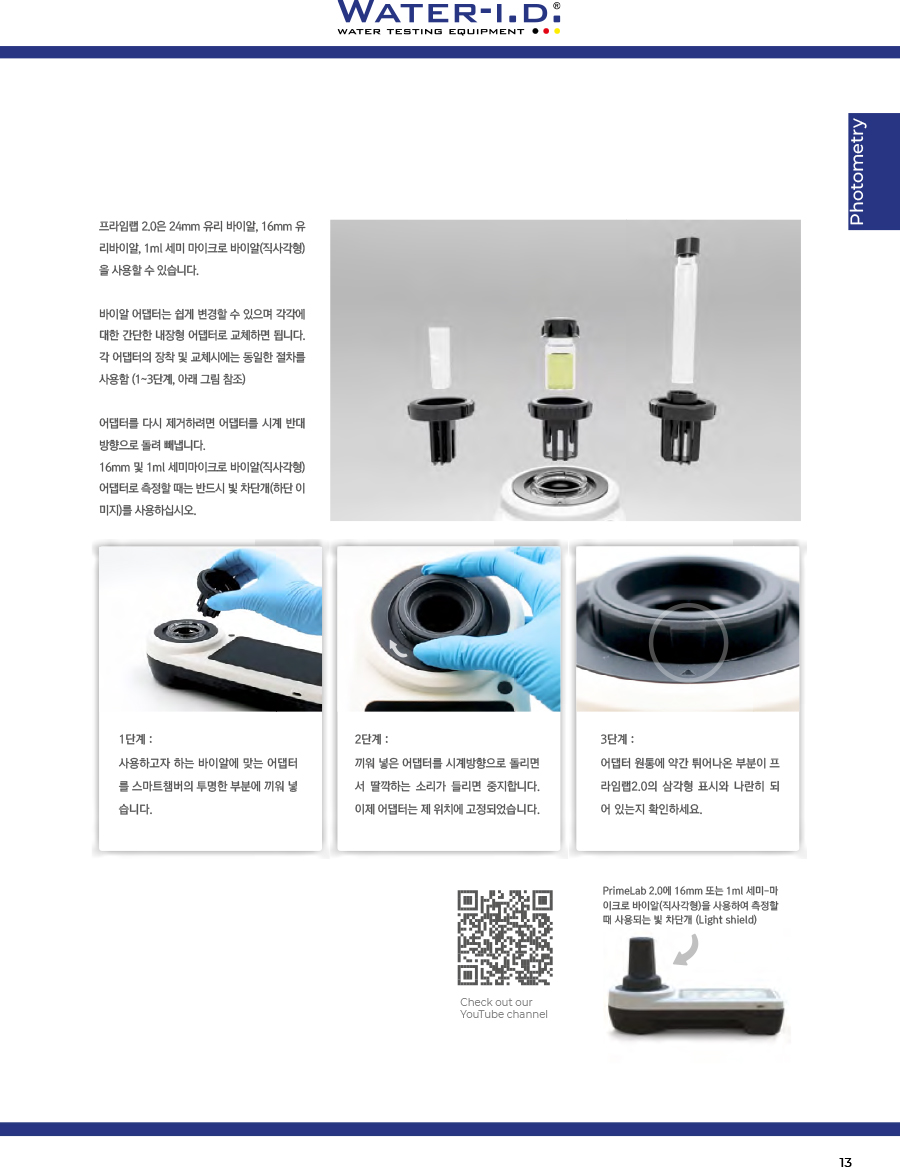 WATER-I.D.®
WATER TESTING EQUIPMENT

Photometry

프라임랩 2.0은 24mm 유리 바이알, 16mm 유리바이알, 1ml 세미 마이크로 바이알(직사각형)을 사용할 수 있습니다.

바이알 어댑터는 쉽게 변경할 수 있으며 각각에 대한 간단한 내장형 어댑터로 교체하면 됩니다. 각 어댑터의 장착 및 교체시에는 동일한 절차를 사용함 (1~3단계, 아래 그림 참조)

어댑터를 다시 제거하려면 어댑터를 시계 반대 방향으로 돌려 빼냅니다.
16mm 및 1ml 세미마이크로 바이알(직사각형) 어댑터로 측정할 때는 반드시 빛 차단개(하단 이미지)를 사용하십시오.

1단계 :
사용하고자 하는 바이알에 맞는 어댑터를 스마트챔버의 투명한 부분에 끼워 넣습니다.

2단계 :
끼워 넣은 어댑터를 시계방향으로 돌리면서 딸깍하는 소리가 들리면 중지합니다. 이제 어댑터는 제 위치에 고정되었습니다.

3단계 :
어댑터 원통에 약간 튀어나온 부분이 프라임랩2.0의 삼각형 표시와 나란히 되어 있는지 확인하세요.

Check out our YouTube channel

PrimeLab 2.0에 16mm 또는 1ml 세미-마이크로 바이알(직사각형)을 사용하여 측정할 때 사용되는 빛 차단개 (Light shield)

13